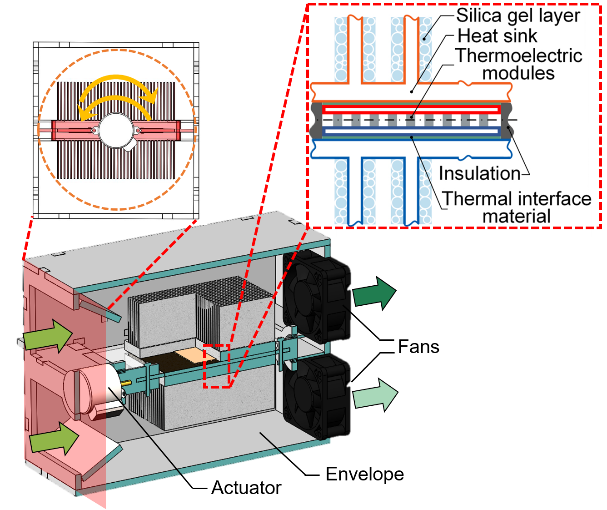 Silica gel layer
Heat sink
Thermoelectric modules
Insulation
Thermal interface material
Fans
Envelope
Actuator