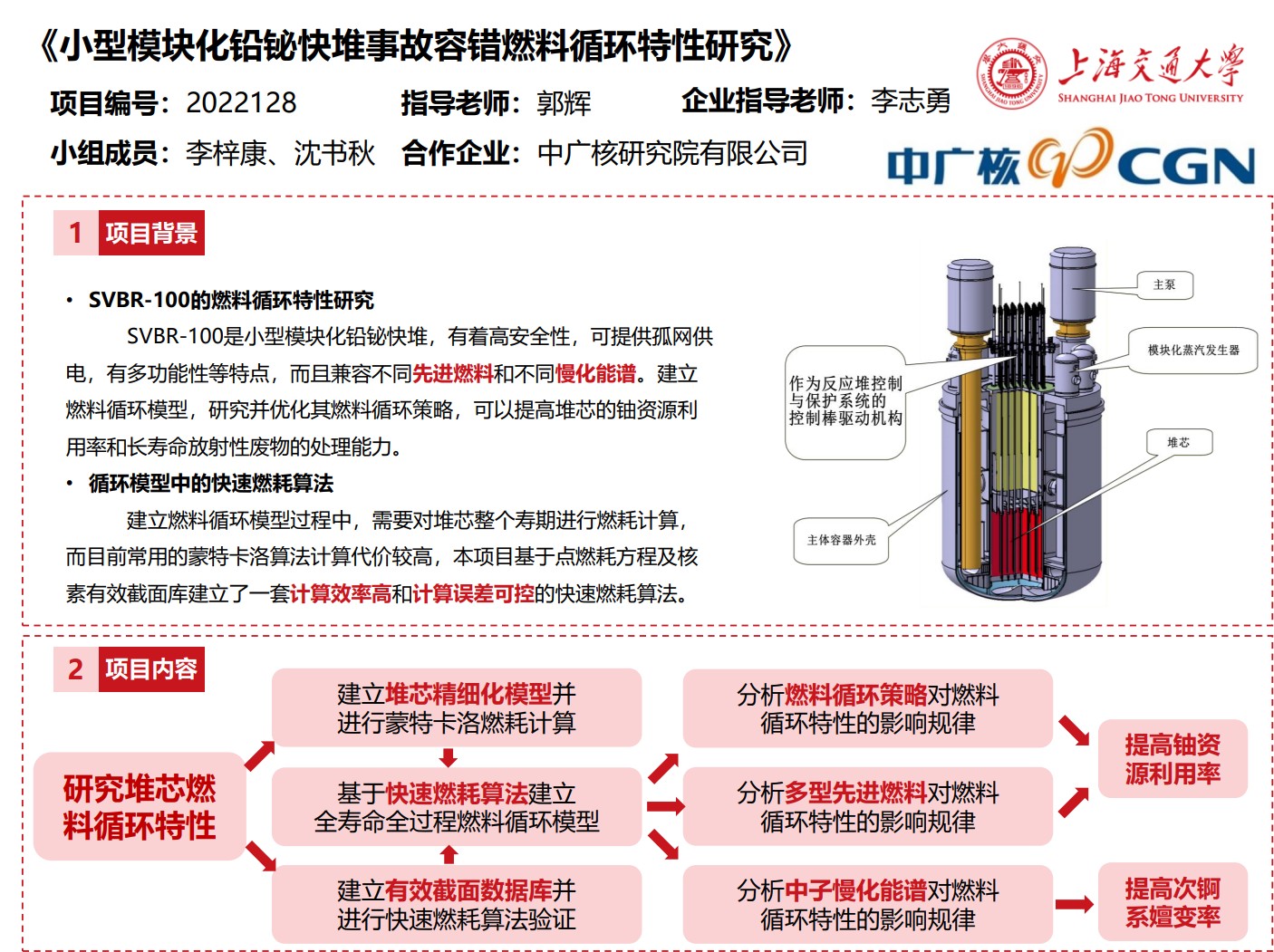 《小型模块化铅铋快堆事故容错燃料循环特性研究》

项目编号：2022128　指导老师：郭辉　企业指导老师：李志勇

小组成员：李梓康、沈书秋　合作企业：中广核研究院有限公司

上海交通大学
SHANGHAI JIAO TONG UNIVERSITY

中广核 CGN

1 项目背景

• SVBR-100的燃料循环特性研究

SVBR-100是小型模块化铅铋快堆，有着高安全性，可提供孤网供电，有多功能性等特点，而且兼容不同先进燃料和不同慢化能谱。建立燃料循环模型，研究并优化其燃料循环策略，可以提高堆芯的铀资源利用率和长寿命放射性废物的处理能力。

• 循环模型中的快速燃耗算法

建立燃料循环模型过程中，需要对堆芯整个寿期进行燃耗计算，而目前常用的蒙特卡洛算法计算代价较高，本项目基于点燃耗方程及核素有效截面库建立了一套计算效率高和计算误差可控的快速燃耗算法。

主泵

模块化蒸汽发生器

作为反应堆控制与保护系统的控制棒驱动机构

堆芯

主体容器外壳

2 项目内容

研究堆芯燃料循环特性

建立堆芯精细化模型并进行蒙特卡洛燃耗计算

基于快速燃耗算法建立全寿命全过程燃料循环模型

建立有效截面数据库并进行快速燃耗算法验证

分析燃料循环策略对燃料循环特性的影响规律

分析多型先进燃料对燃料循环特性的影响规律

分析中子慢化能谱对燃料循环特性的影响规律

提高铀资源利用率

提高次锕系嬗变率