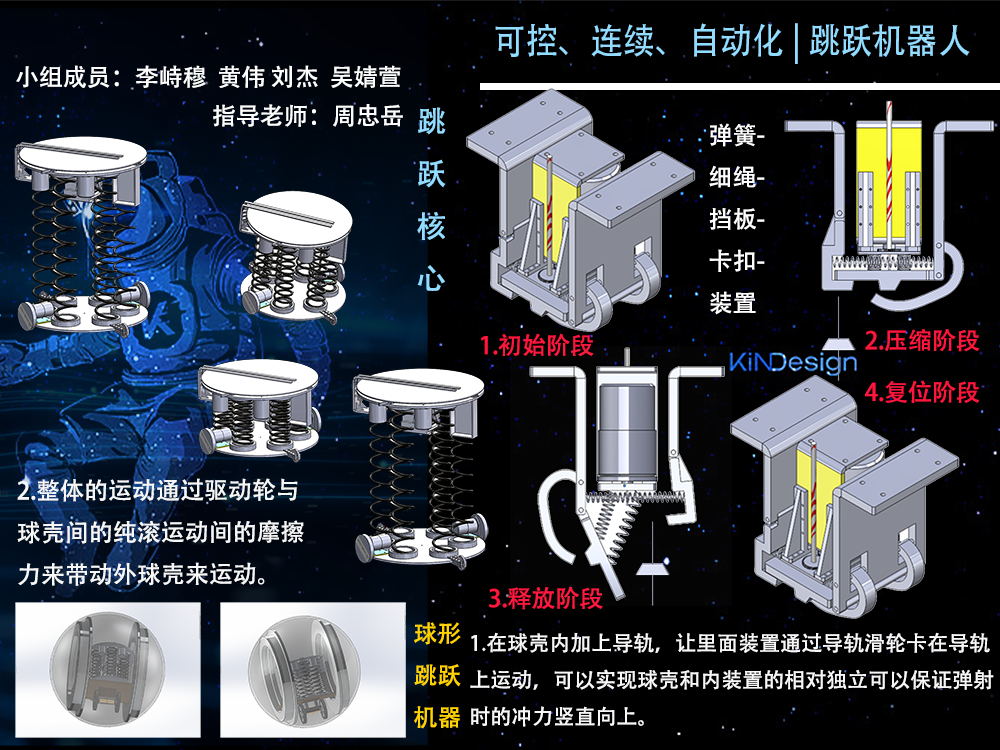 可控、连续、自动化 | 跳跃机器人

小组成员：李峙穆 黄伟 刘杰 吴婧萱
指导老师：周忠岳

跳跃核心

弹簧-细绳-挡板-卡扣-装置

1.初始阶段

2.压缩阶段

KiNDesign

4.复位阶段

3.释放阶段

2.整体的运动通过驱动轮与球壳间的纯滚运动间的摩擦力来带动外球壳来运动。

球形跳跃机器

1.在球壳内加上导轨，让里面装置通过导轨滑轮卡在导轨上运动，可以实现球壳和内装置的相对独立可以保证弹射时的冲力竖直向上。