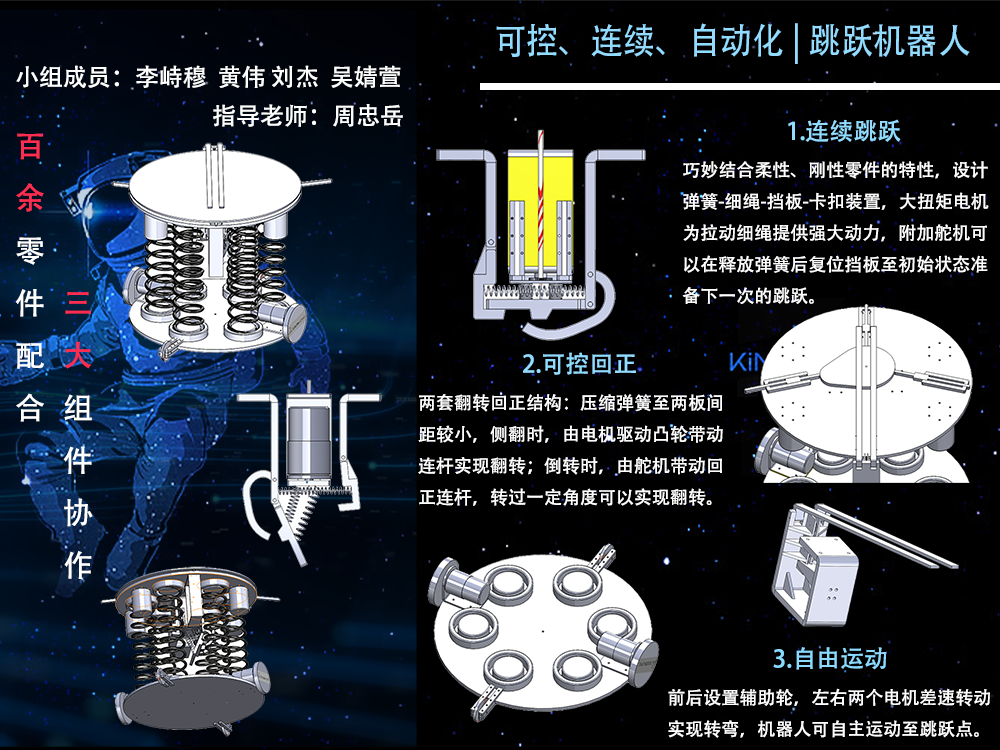 可控、连续、自动化 | 跳跃机器人

小组成员：李峙穆 黄伟 刘杰 吴婧萱

指导老师：周忠岳

百余零件配合

三大组件协作

1.连续跳跃

巧妙结合柔性、刚性零件的特性，设计弹簧-细绳-挡板-卡扣装置，大扭矩电机为拉动细绳提供强大动力，附加舵机可以在释放弹簧后复位挡板至初始状态准备下一次的跳跃。

2.可控回正

两套翻转回正结构：压缩弹簧至两板间距较小，侧翻时，由电机驱动凸轮带动连杆实现翻转；倒转时，由舵机带动回正连杆，转过一定角度可以实现翻转。

KiN

3.自由运动

前后设置辅助轮，左右两个电机差速转动实现转弯，机器人可自主运动至跳跃点。