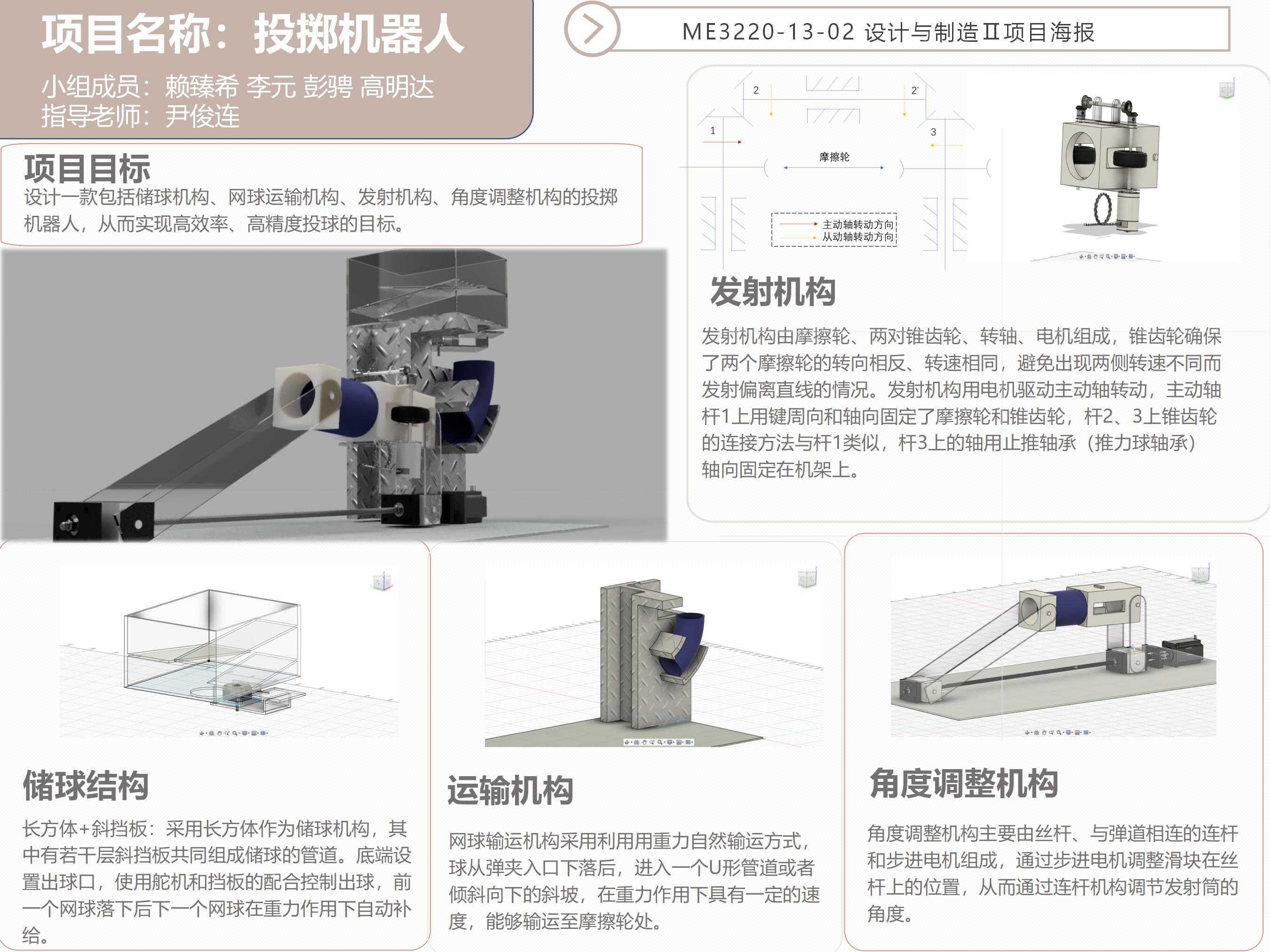 项目名称：投掷机器人

小组成员：赖臻希 李元 彭骋 高明达
指导老师：尹俊连

ME3220-13-02 设计与制造Ⅱ项目海报

项目目标
设计一款包括储球机构、网球运输机构、发射机构、角度调整机构的投掷机器人，从而实现高效率、高精度投球的目标。

2
2'
1
3
摩擦轮
主动轴转动方向
从动轴转动方向

发射机构
发射机构由摩擦轮、两对锥齿轮、转轴、电机组成，锥齿轮确保了两个摩擦轮的转向相反、转速相同，避免出现两侧转速不同而发射偏离直线的情况。发射机构用电机驱动主动轴转动，主动轴杆1上用键周向和轴向固定了摩擦轮和锥齿轮，杆2、3上锥齿轮的连接方法与杆1类似，杆3上的轴用止推轴承（推力球轴承）轴向固定在机架上。

储球结构
长方体+斜挡板：采用长方体作为储球机构，其中有若干层斜挡板共同组成储球的管道。底端设置出球口，使用舵机和挡板的配合控制出球，前一个网球落下后下一个网球在重力作用下自动补给。

运输机构
网球输运机构采用利用用重力自然输运方式，球从弹夹入口下落后，进入一个U形管道或者倾斜向下的斜坡，在重力作用下具有一定的速度，能够输运至摩擦轮处。

角度调整机构
角度调整机构主要由丝杆、与弹道相连的连杆和步进电机组成，通过步进电机调整滑块在丝杆上的位置，从而通过连杆机构调节发射筒的角度。