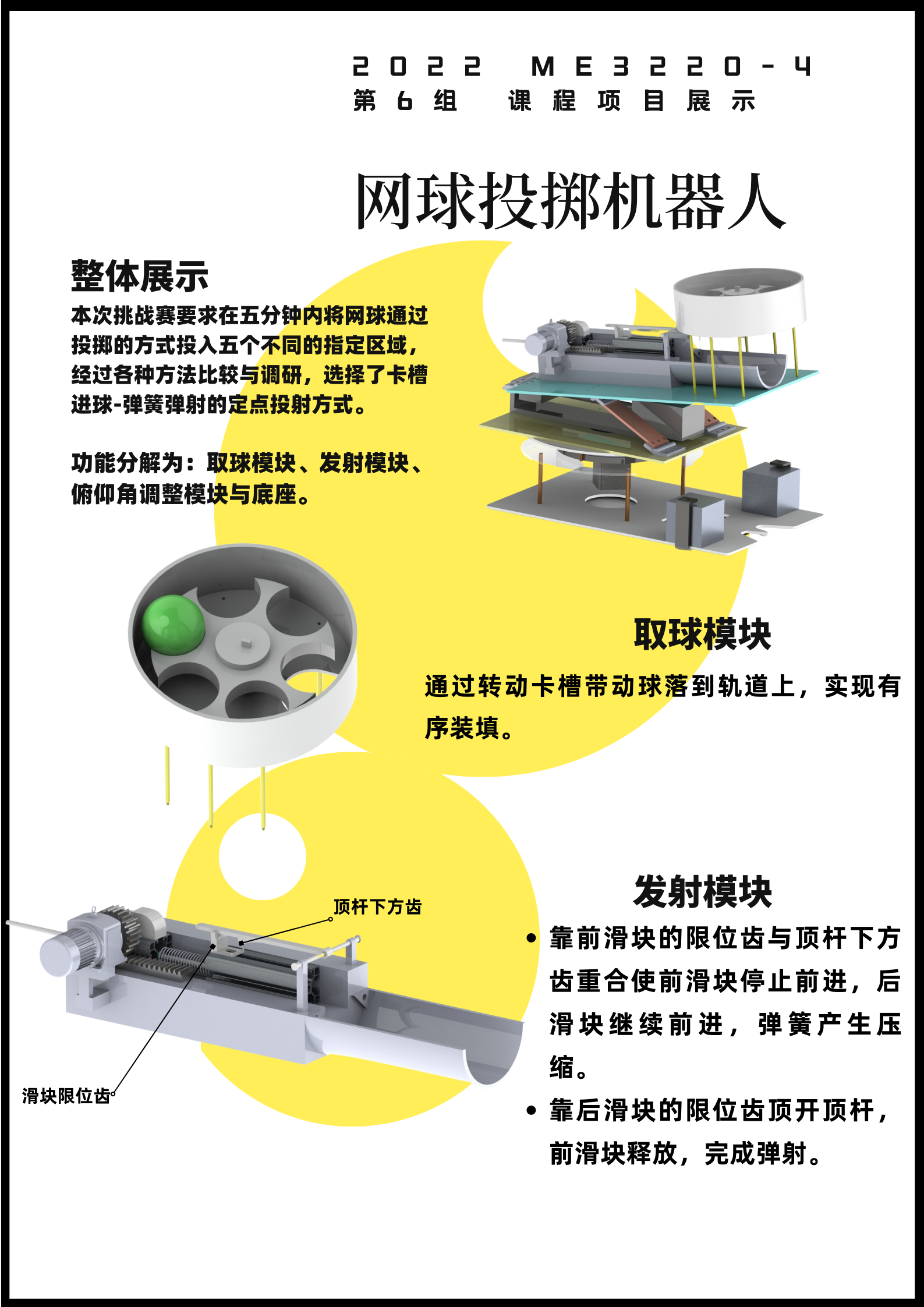 2022 ME3220-4
第6组 课程项目展示

网球投掷机器人

整体展示

本次挑战赛要求在五分钟内将网球通过投掷的方式投入五个不同的指定区域，经过各种方法比较与调研，选择了卡槽进球-弹簧弹射的定点投射方式。

功能分解为：取球模块、发射模块、俯仰角调整模块与底座。

取球模块

通过转动卡槽带动球落到轨道上，实现有序装填。

顶杆下方齿

滑块限位齿

发射模块

• 靠前滑块的限位齿与顶杆下方齿重合使前滑块停止前进，后滑块继续前进，弹簧产生压缩。

• 靠后滑块的限位齿顶开顶杆，前滑块释放，完成弹射。