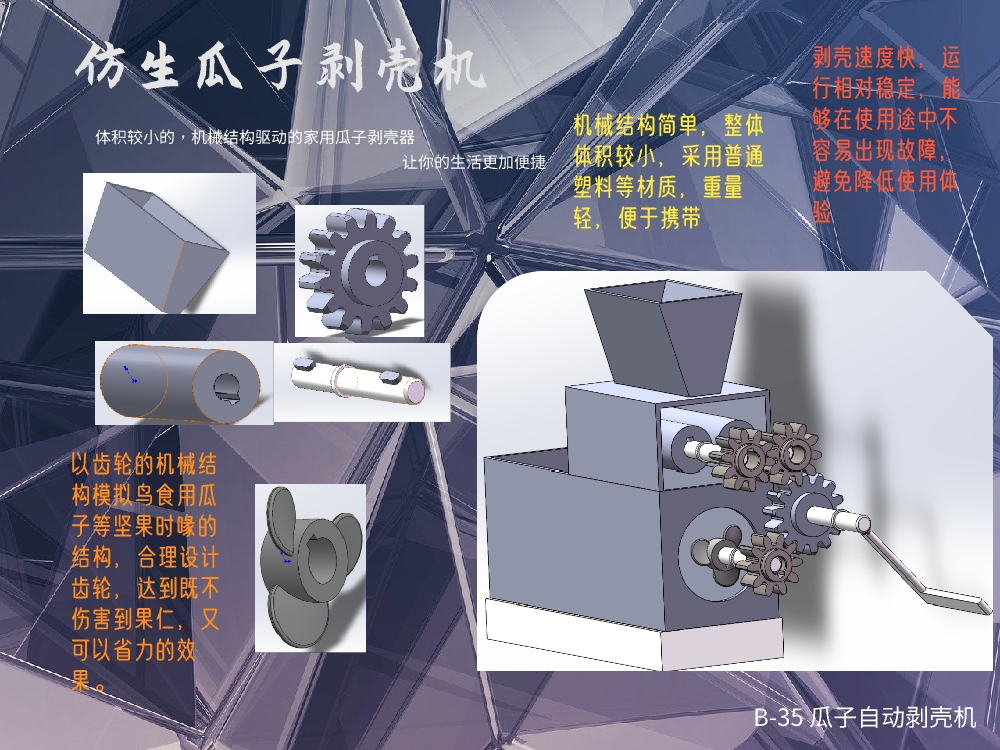 仿生瓜子剥壳机

体积较小的，机械结构驱动的家用瓜子剥壳器

让你的生活更加便捷

机械结构简单，整体体积较小，采用普通塑料等材质，重量轻，便于携带

剥壳速度快，运行相对稳定，能够在使用途中不容易出现故障，避免降低使用体验

以齿轮的机械结构模拟鸟食用瓜子等坚果时喙的结构，合理设计齿轮，达到既不伤害到果仁，又可以省力的效果。

B-35 瓜子自动剥壳机