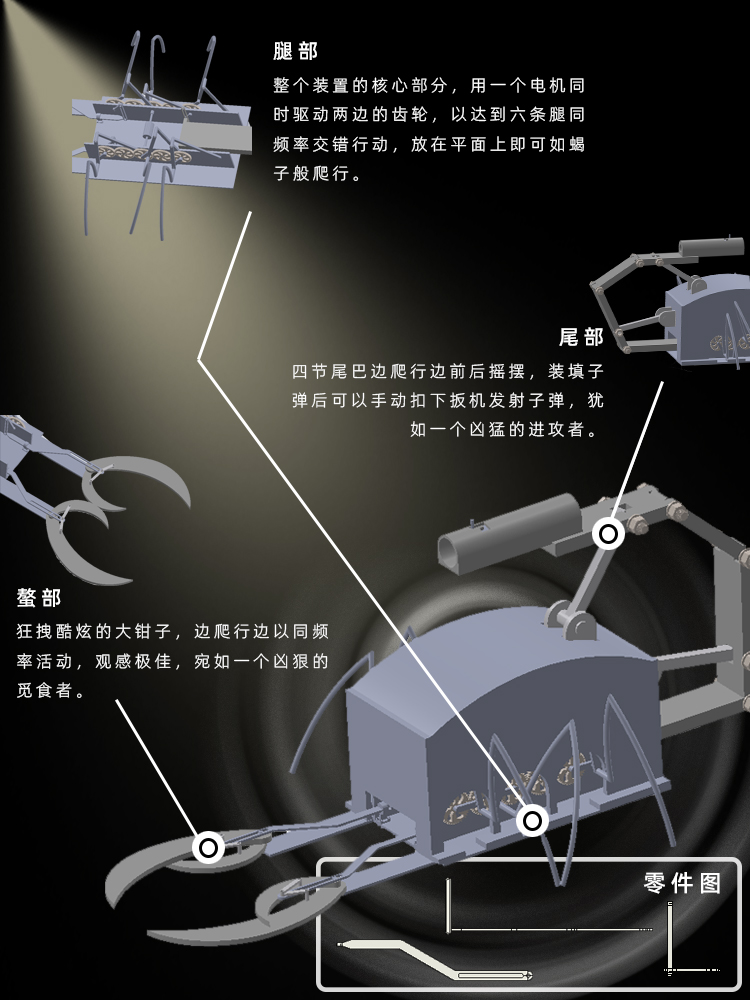 腿部

整个装置的核心部分，用一个电机同时驱动两边的齿轮，以达到六条腿同频率交错行动，放在平面上即可如蝎子般爬行。

尾部

四节尾巴边爬行边前后摇摆，装填子弹后可以手动扣下扳机发射子弹，犹如一个凶猛的进攻者。

螯部

狂拽酷炫的大钳子，边爬行边以同频率活动，观感极佳，宛如一个凶狠的觅食者。

零件图